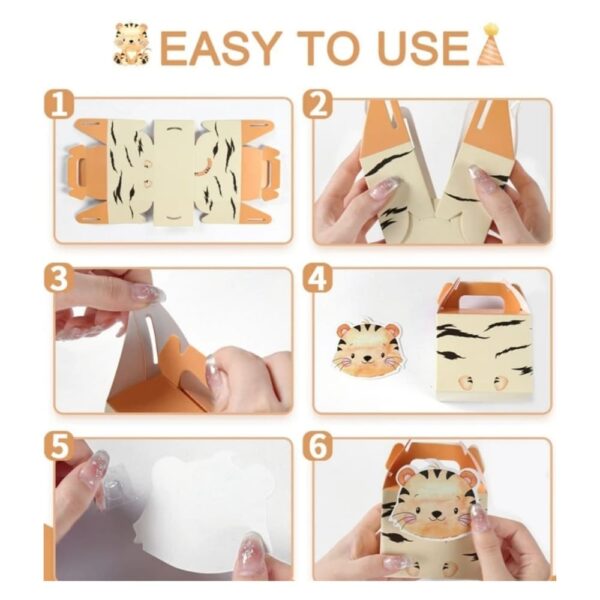 EASY TO USE

1

2

3

4

5

6