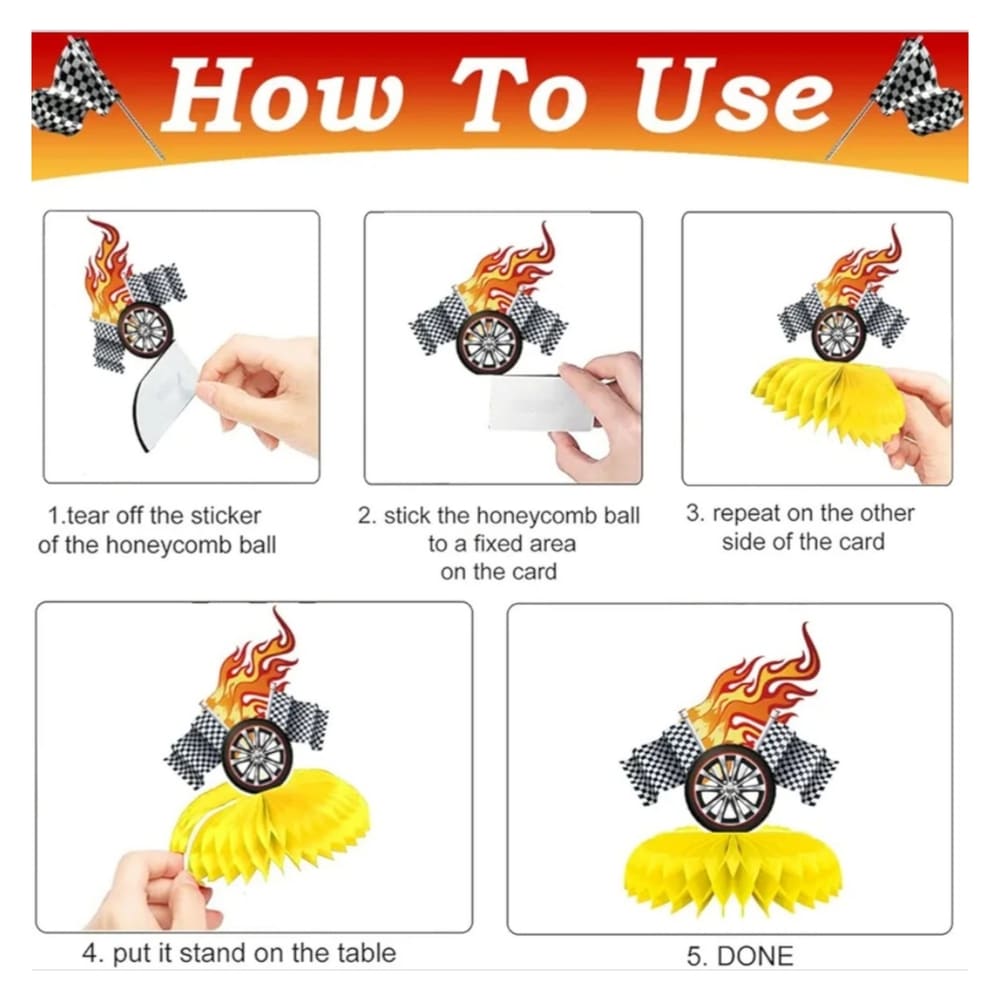 How To Use

1.tear off the sticker of the honeycomb ball

2. stick the honeycomb ball to a fixed area on the card

3. repeat on the other side of the card

4. put it stand on the table

5. DONE